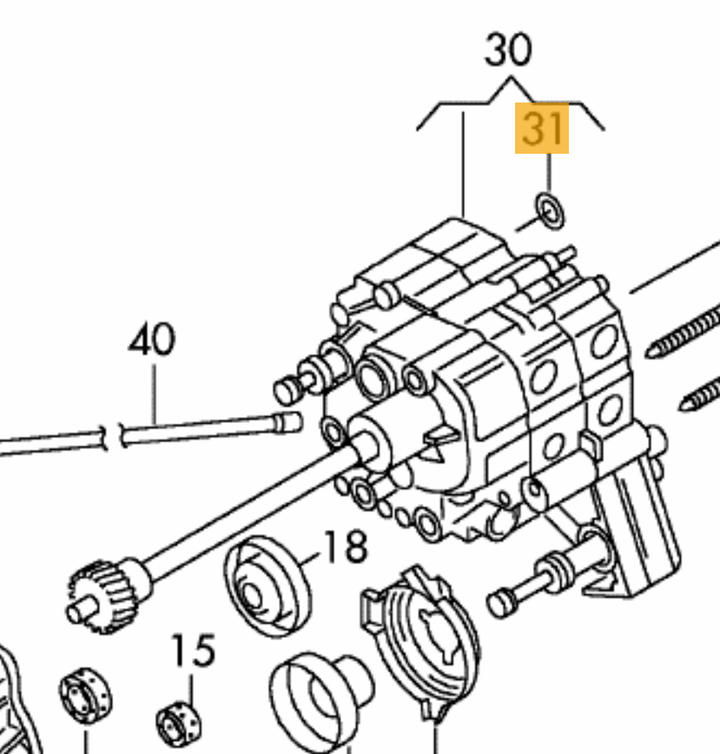 30
31
40
18
15