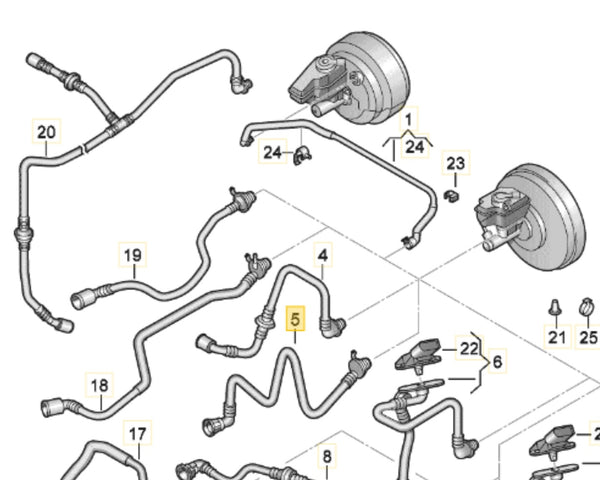 20
1
24
24
23
19
4
5
21
25
22
6
18
17
8
2